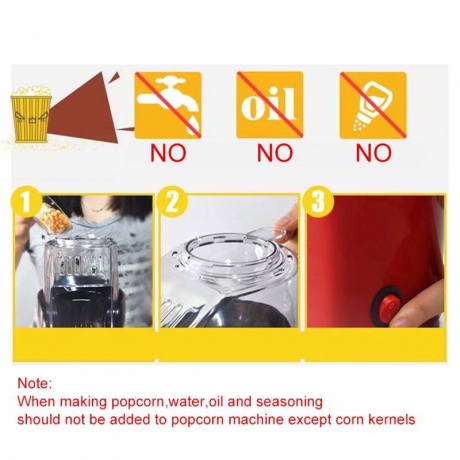 oil

NO NO NO

1 2 3

Note:
When making popcorn,water,oil and seasoning should not be added to popcorn machine except corn kernels