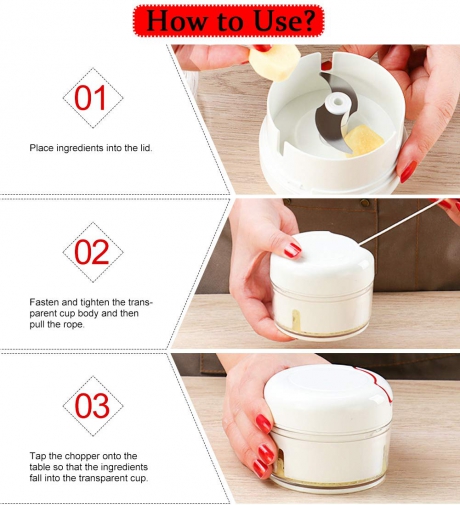 How to Use?

01

Place ingredients into the lid.

02

Fasten and tighten the transparent cup body and then pull the rope.

03

Tap the chopper onto the table so that the ingredients fall into the transparent cup.