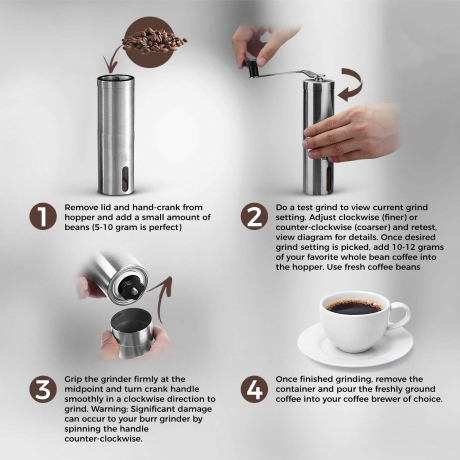 1 Remove lid and hand-crank from hopper and add a small amount of beans (5-10 gram is perfect)

2 Do a test grind to view current grind setting. Adjust clockwise (finer) or counter-clockwise (coarser) and retest, view diagram for details. Once desired grind setting is picked, add 10-12 grams of your favorite whole bean coffee into the hopper. Use fresh coffee beans

3 Grip the grinder firmly at the midpoint and turn crank handle smoothly in a clockwise direction to grind. Warning: Significant damage can occur to your burr grinder by spinning the handle counter-clockwise.

4 Once finished grinding, remove the container and pour the freshly ground coffee into your coffee brewer of choice.