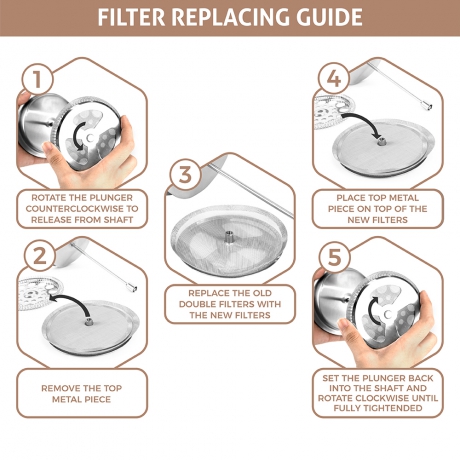 FILTER REPLACING GUIDE

1

ROTATE THE PLUNGER COUNTERCLOCKWISE TO RELEASE FROM SHAFT

2

REMOVE THE TOP METAL PIECE

3

REPLACE THE OLD DOUBLE FILTERS WITH THE NEW FILTERS

4

PLACE TOP METAL PIECE ON TOP OF THE NEW FILTERS

5

SET THE PLUNGER BACK INTO THE SHAFT AND ROTATE CLOCKWISE UNTIL FULLY TIGHTENDED