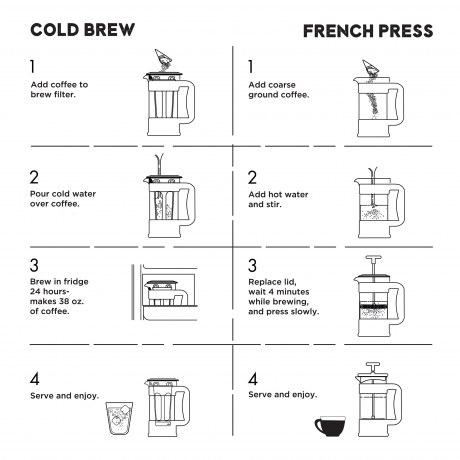 COLD BREW

1
Add coffee to brew filter.

2
Pour cold water over coffee.

3
Brew in fridge 24 hours- makes 38 oz. of coffee.

4
Serve and enjoy.

FRENCH PRESS

1
Add coarse ground coffee.

2
Add hot water and stir.

3
Replace lid, wait 4 minutes while brewing, and press slowly.

4
Serve and enjoy.